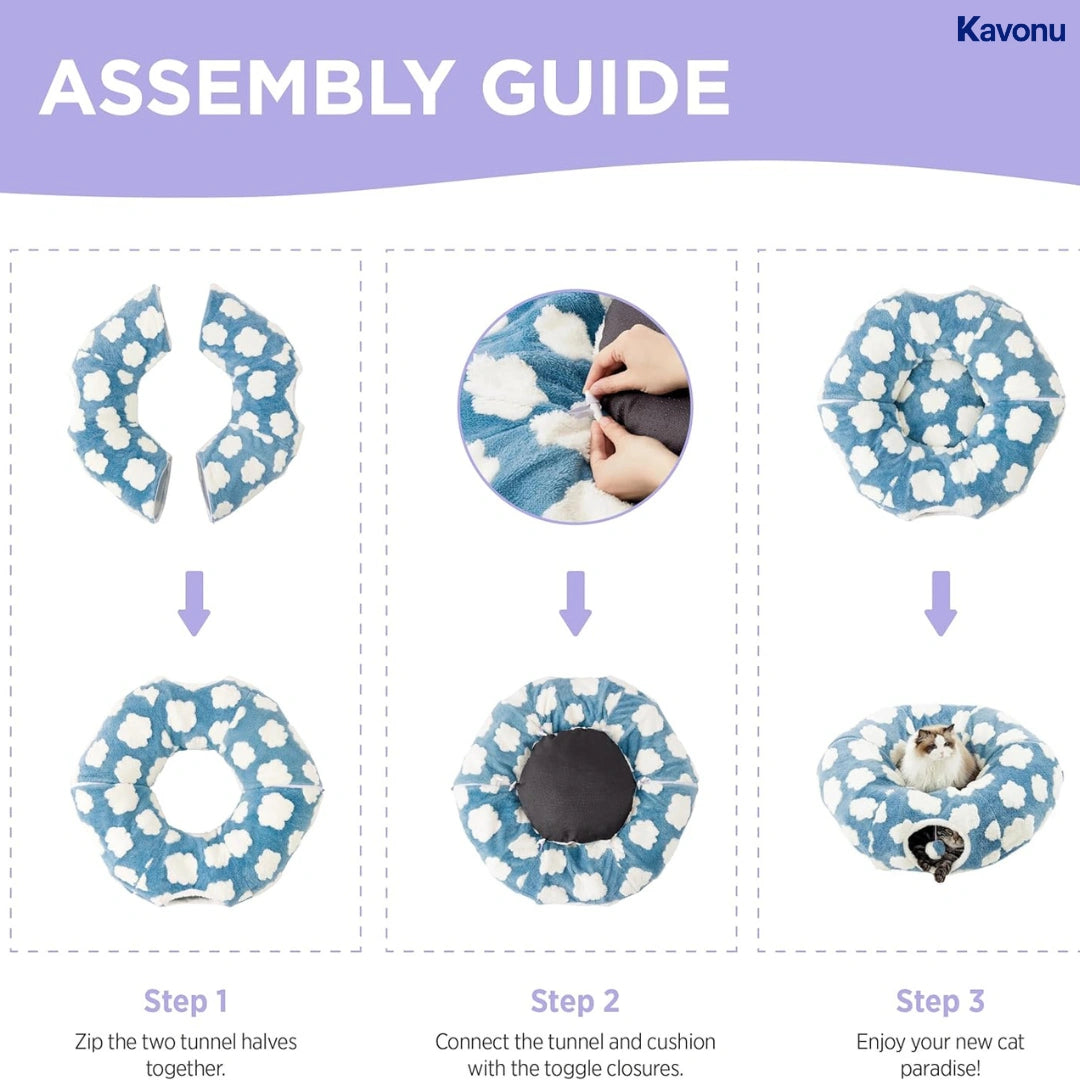 Kavonu

ASSEMBLY GUIDE

Step 1
Zip the two tunnel halves together.

Step 2
Connect the tunnel and cushion with the toggle closures.

Step 3
Enjoy your new cat paradise!